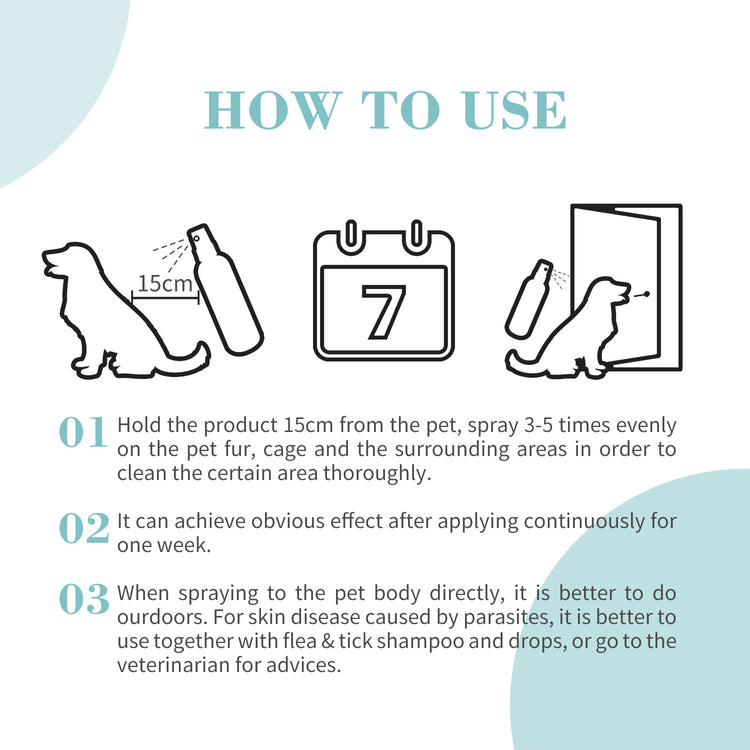 HOW TO USE

15cm

7

01 Hold the product 15cm from the pet, spray 3-5 times evenly on the pet fur, cage and the surrounding areas in order to clean the certain area thoroughly.

02 It can achieve obvious effect after applying continuously for one week.

03 When spraying to the pet body directly, it is better to do ourdoors. For skin disease caused by parasites, it is better to use together with flea & tick shampoo and drops, or go to the veterinarian for advices.